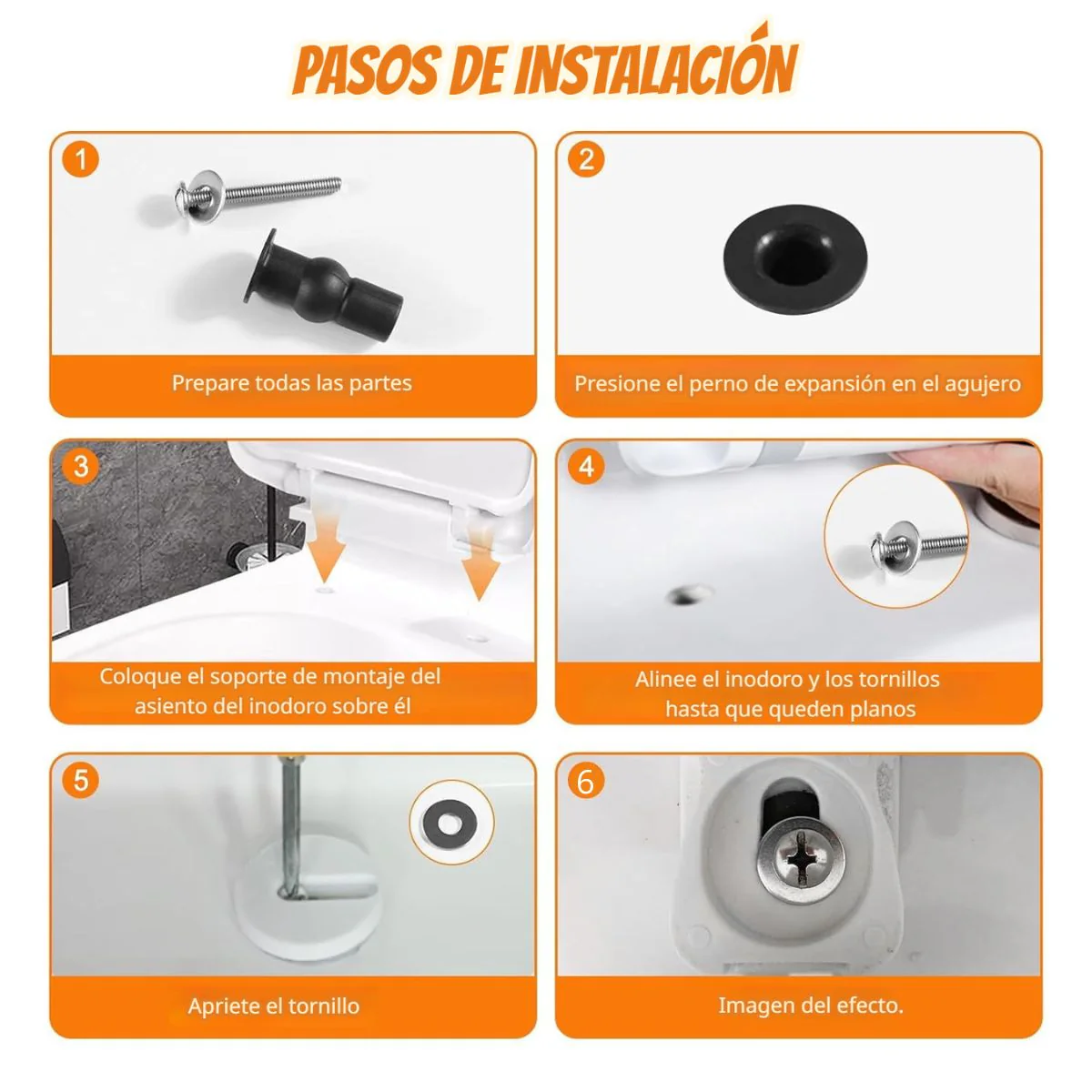 PASOS DE INSTALACIÓN

1

Prepare todas las partes

2

Presione el perno de expansión en el agujero

3

Coloque el soporte de montaje del asiento del inodoro sobre él

4

Alinee el inodoro y los tornillos hasta que queden planos

5

Apriete el tornillo

6

Imagen del efecto.