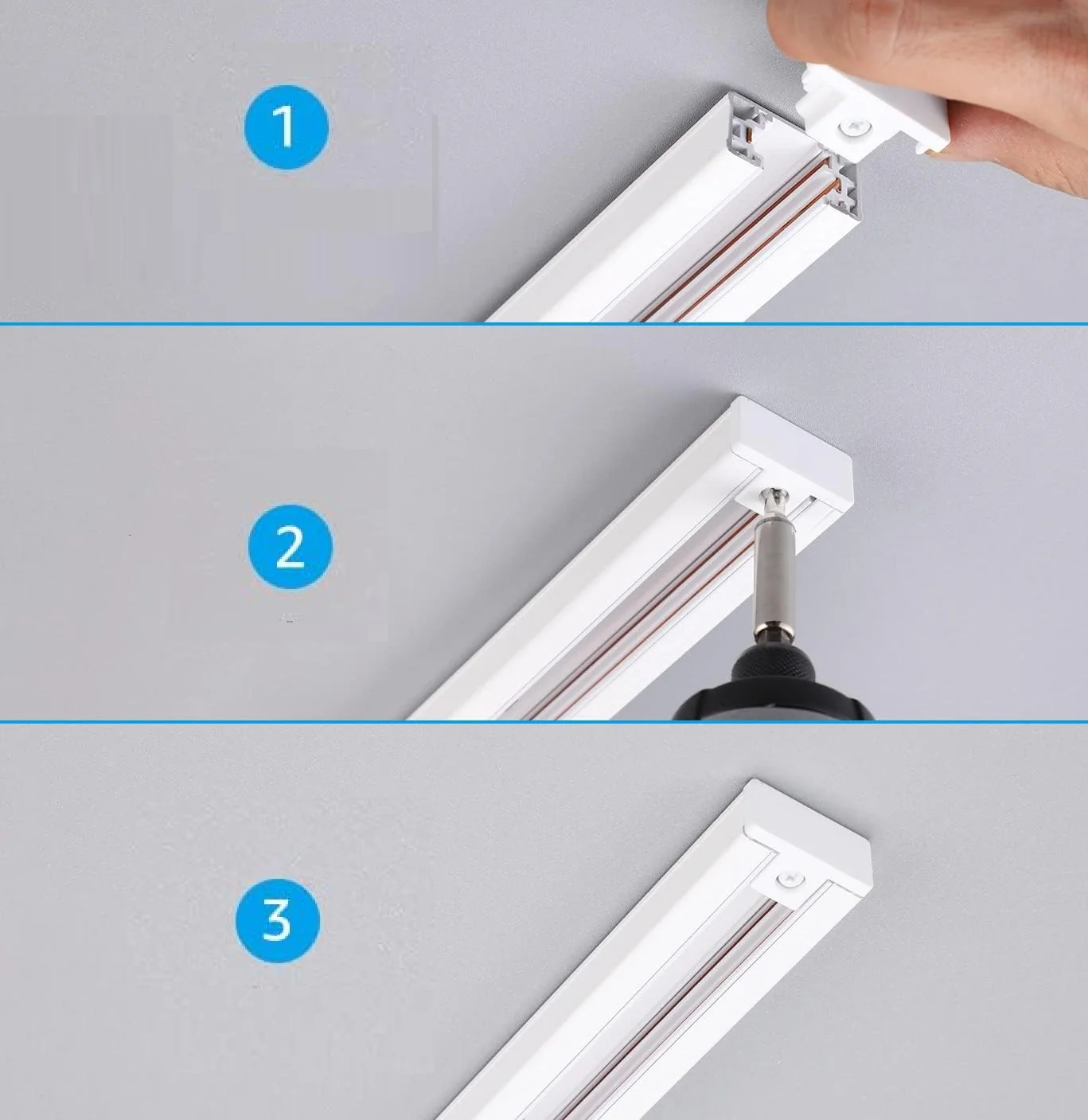 1

2

3