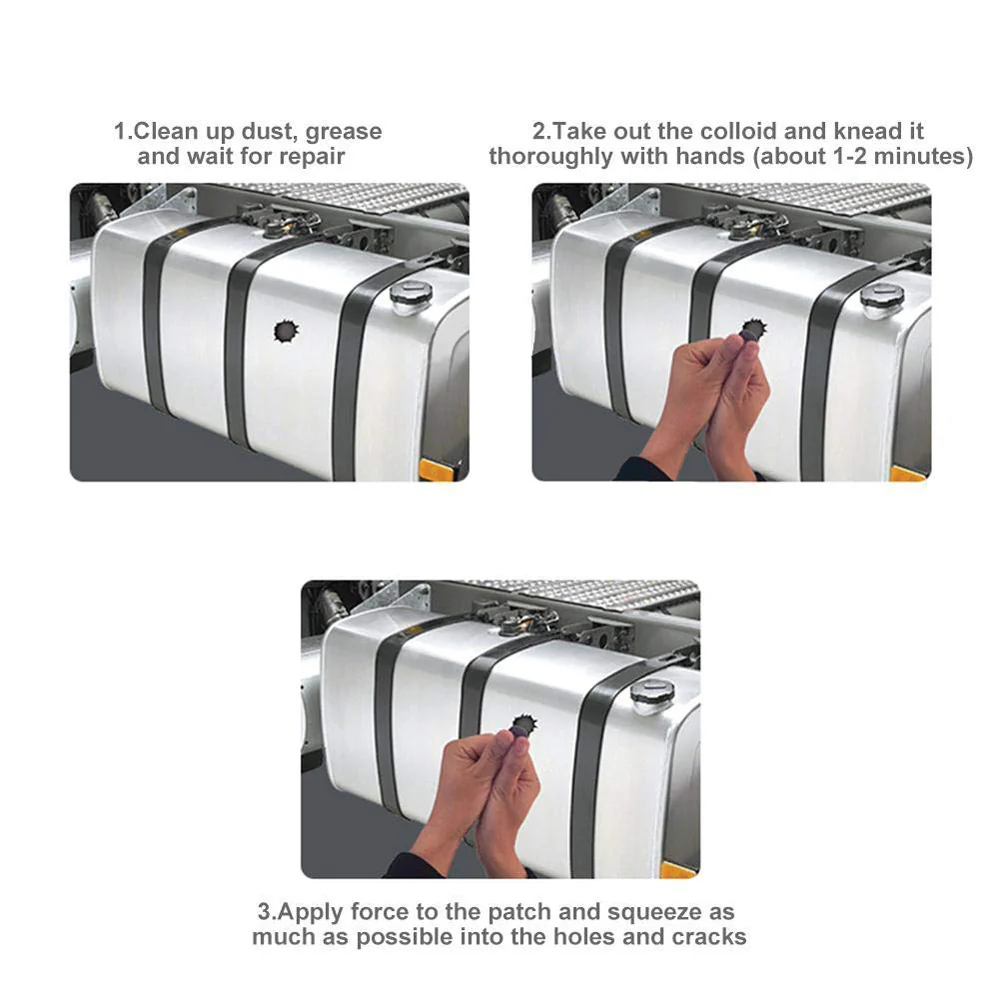 1.Clean up dust, grease and wait for repair

2.Take out the colloid and knead it thoroughly with hands (about 1-2 minutes)

3.Apply force to the patch and squeeze as much as possible into the holes and cracks